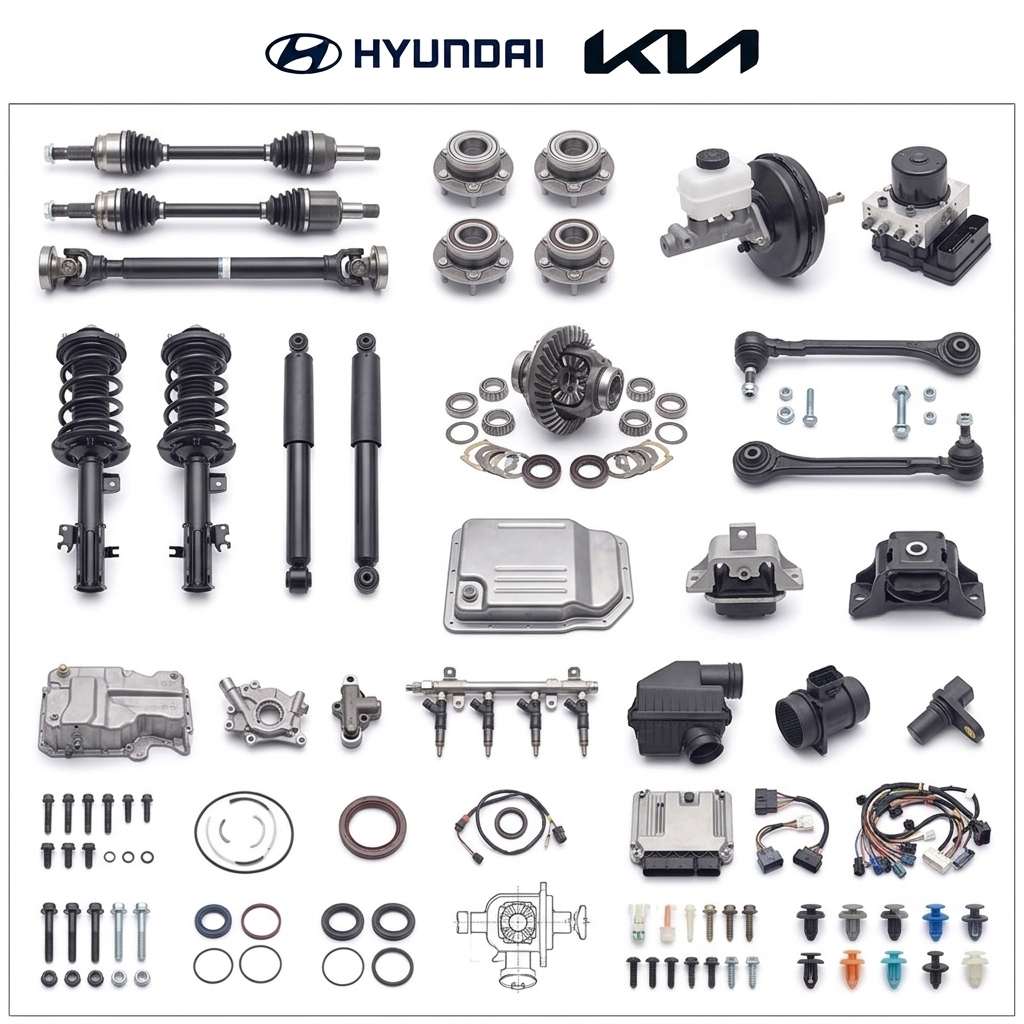 HYUNDAI KIA